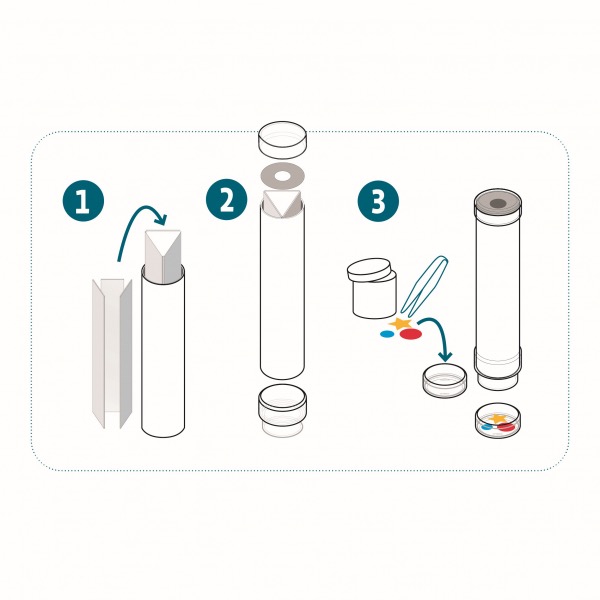 1

2

3